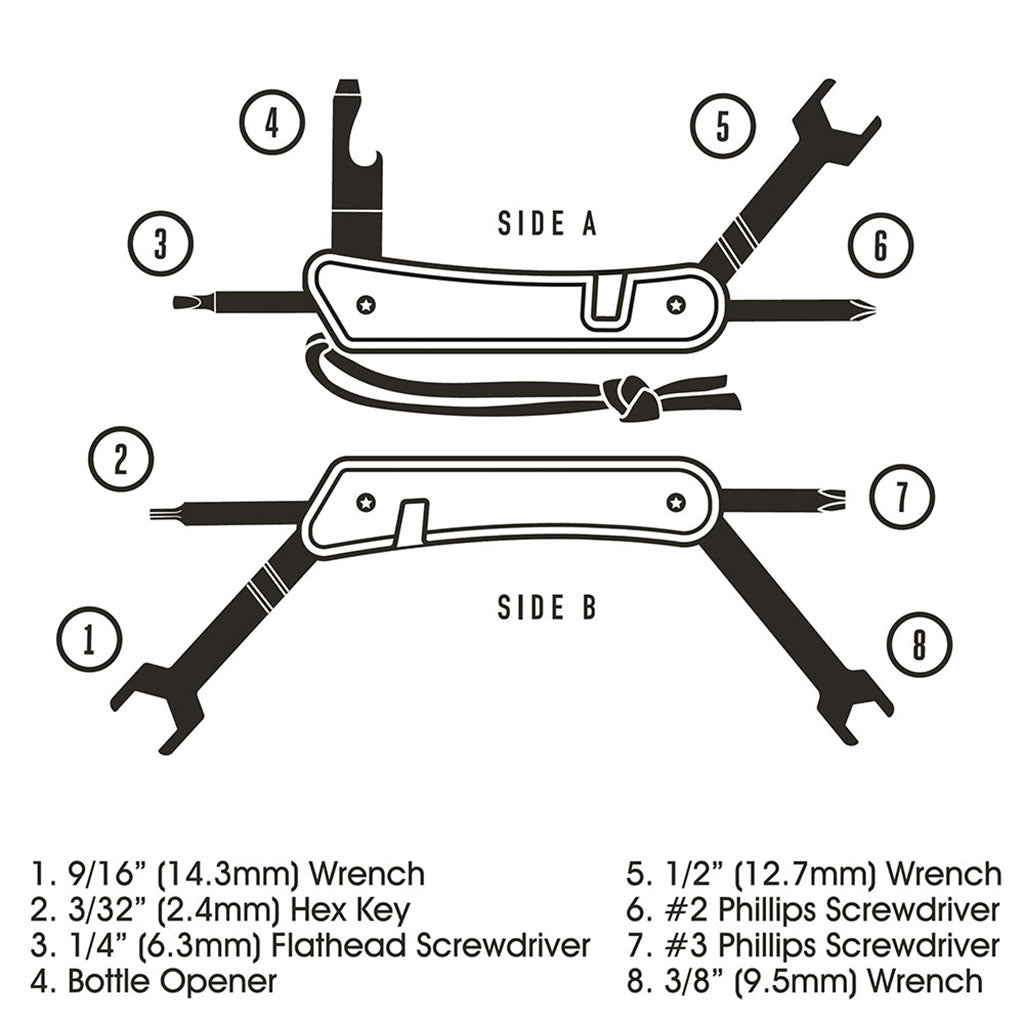 4

5

SIDE A

3

6

2

7

SIDE B

1

8

1. 9/16” (14.3mm) Wrench
2. 3/32” (2.4mm) Hex Key
3. 1/4” (6.3mm) Flathead Screwdriver
4. Bottle Opener

5. 1/2” (12.7mm) Wrench
6. #2 Phillips Screwdriver
7. #3 Phillips Screwdriver
8. 3/8” (9.5mm) Wrench